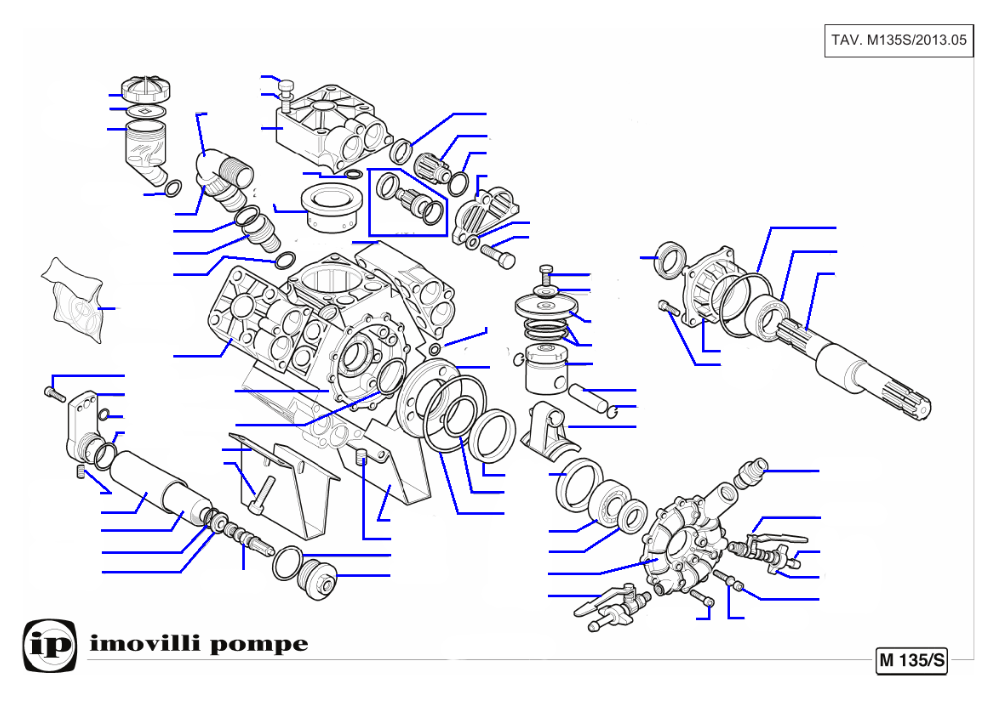 TAV. M135S/2013.05

ip imovilli pompe

M 135/S